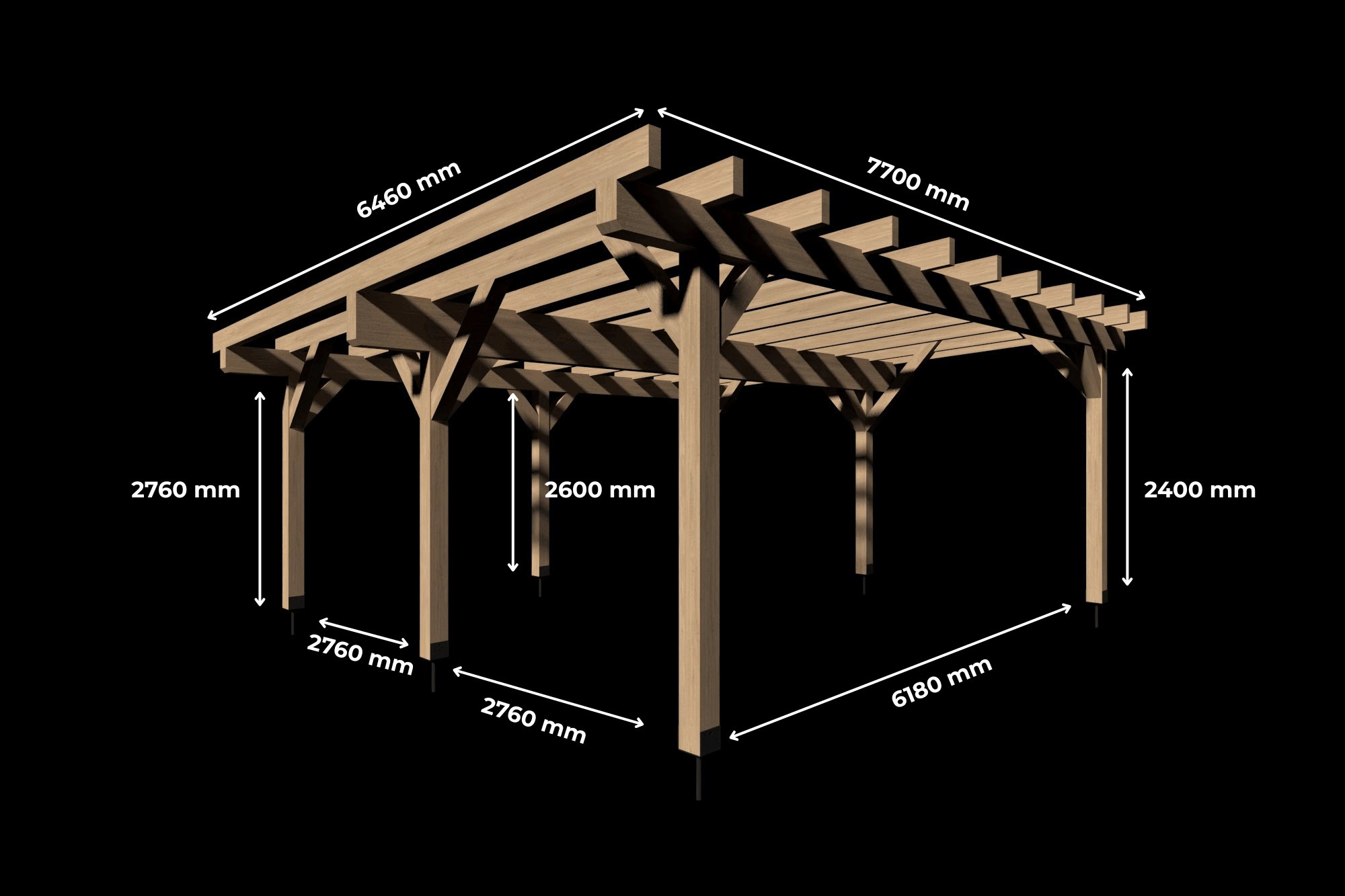 6460 mm

7700 mm

2760 mm

2600 mm

2400 mm

2760 mm

2760 mm

6180 mm